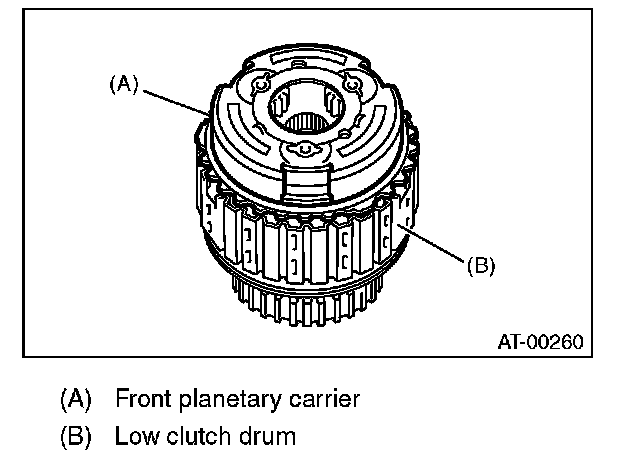 (A)

(B)

AT-00260

(A) Front planetary carrier

(B) Low clutch drum