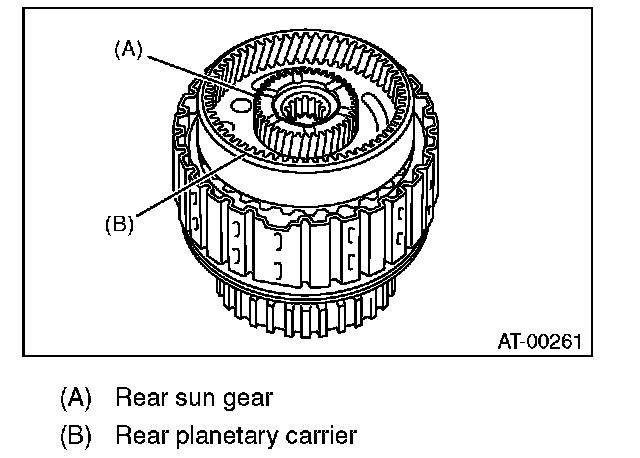 (A)
(B)
AT-00261

(A) Rear sun gear
(B) Rear planetary carrier