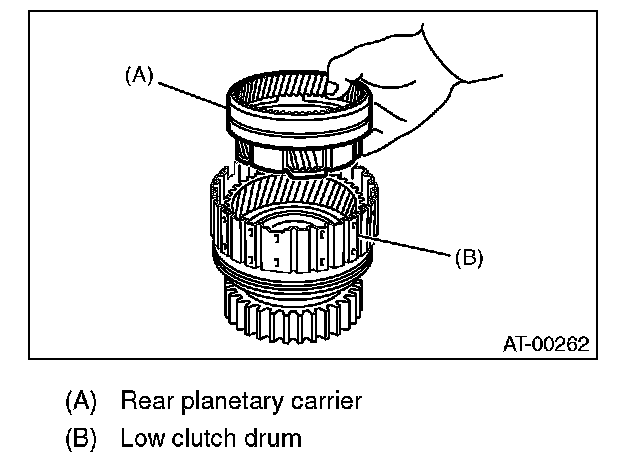 (A)

(B)

AT-00262

(A) Rear planetary carrier

(B) Low clutch drum