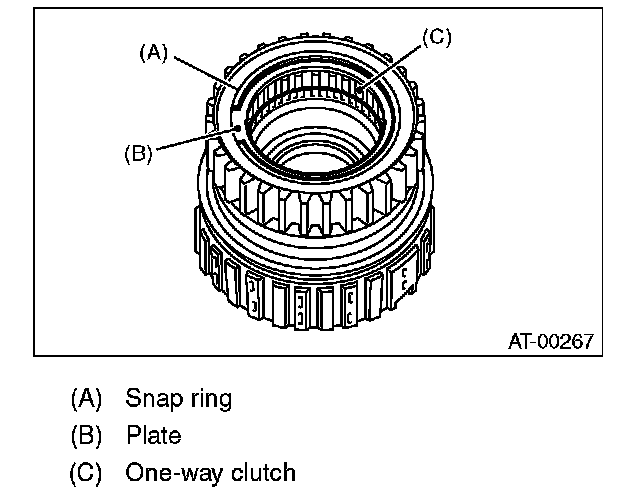 (A)
(C)
(B)
AT-00267

(A) Snap ring
(B) Plate
(C) One-way clutch