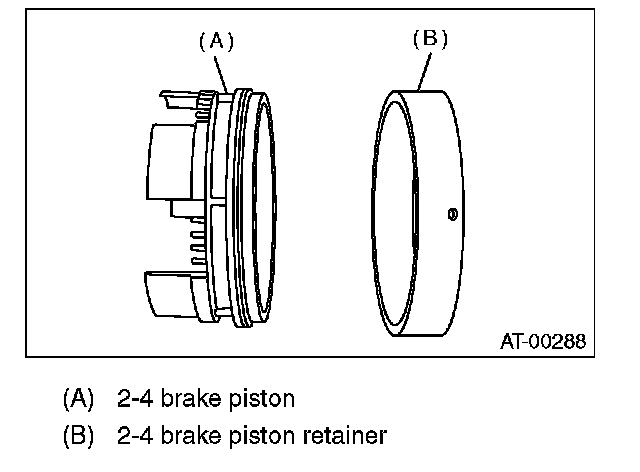 (A)

(B)

AT-00288

(A) 2-4 brake piston

(B) 2-4 brake piston retainer