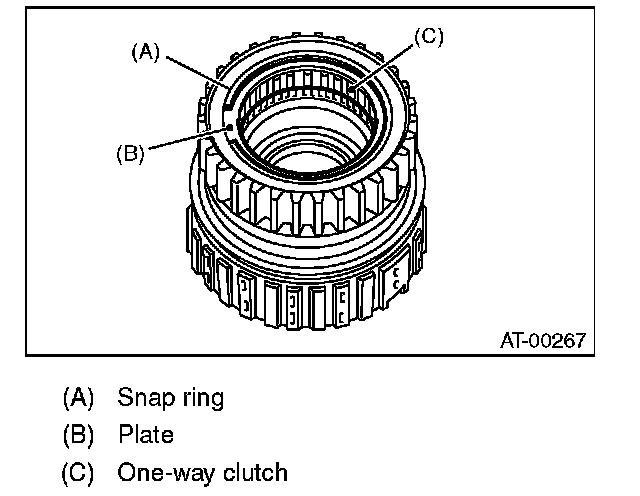 (A)
(C)
(B)
AT-00267

(A) Snap ring
(B) Plate
(C) One-way clutch