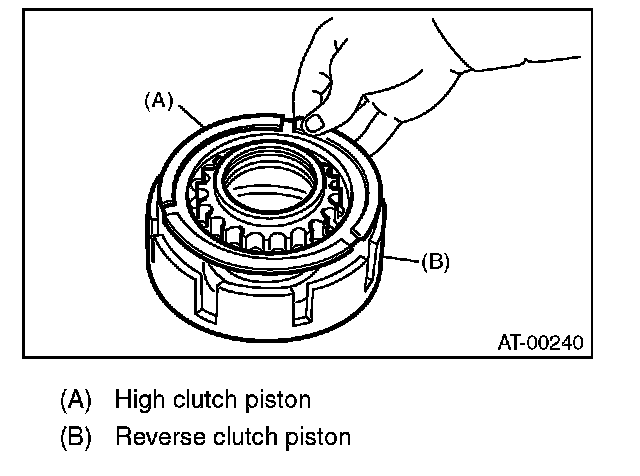 (A)

(B)

AT-00240

(A) High clutch piston

(B) Reverse clutch piston