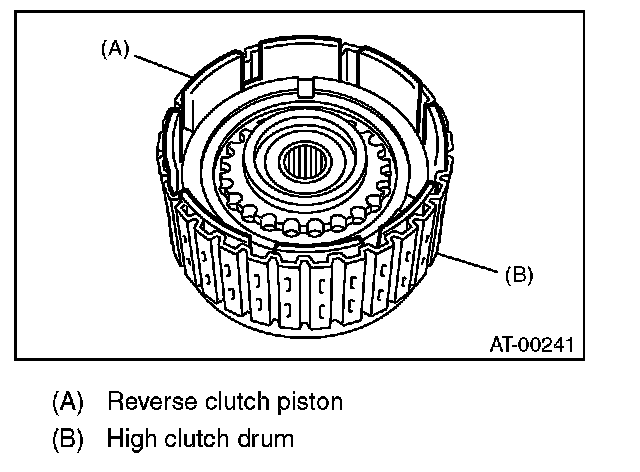 (A)

(B)

AT-00241

(A) Reverse clutch piston

(B) High clutch drum