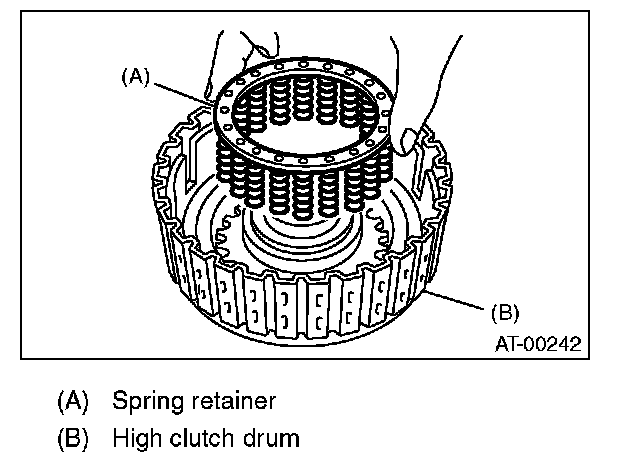 (A)

(B)

AT-00242

(A) Spring retainer

(B) High clutch drum