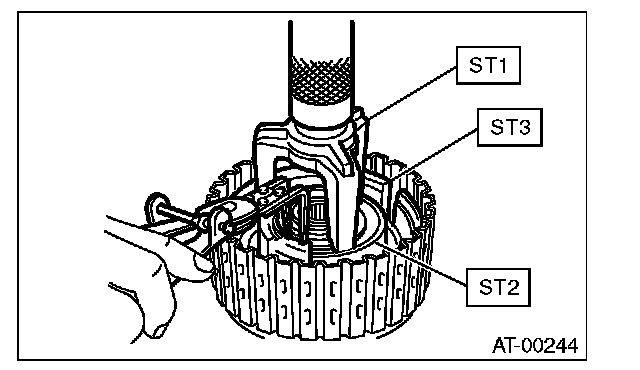 ST1
ST3
ST2
AT-00244