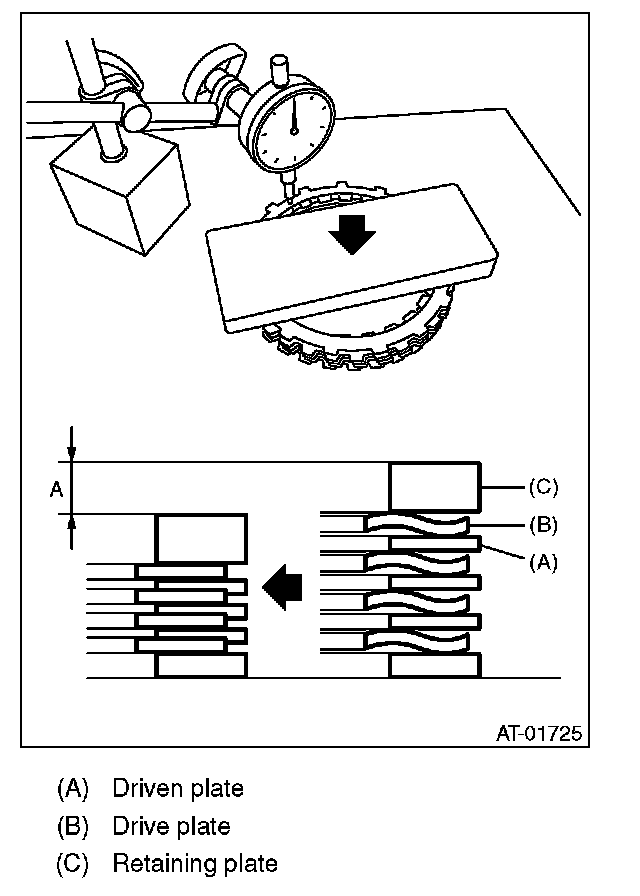 A

(C)

(B)

(A)

AT-01725

(A) Driven plate

(B) Drive plate

(C) Retaining plate