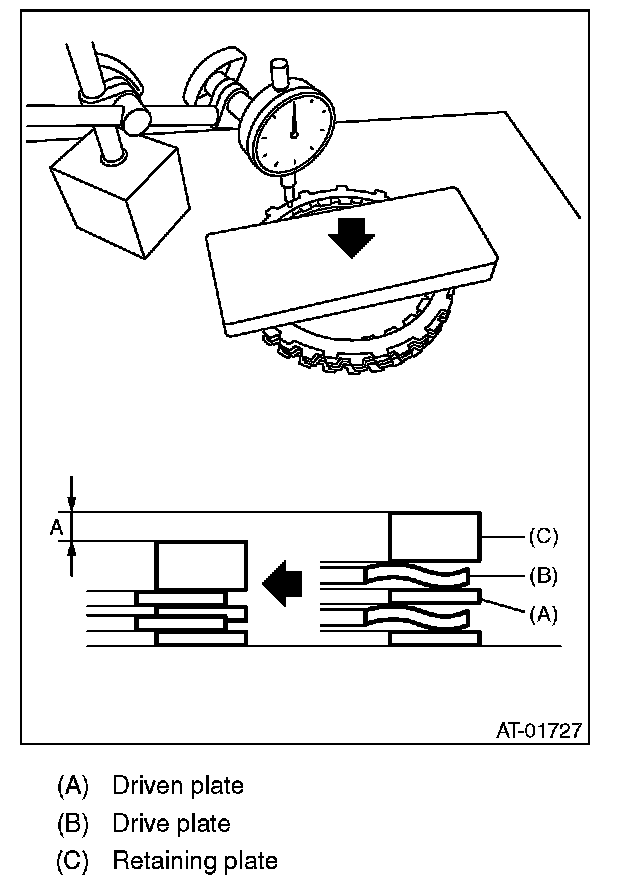 A

(C)

(B)

(A)

AT-01727

(A) Driven plate

(B) Drive plate

(C) Retaining plate