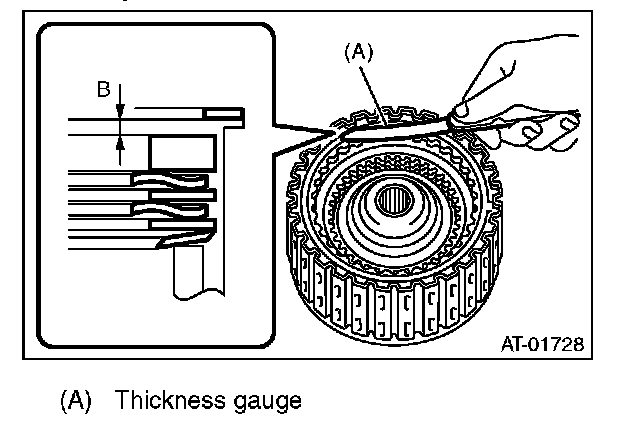 B

(A)

AT-01728

(A) Thickness gauge