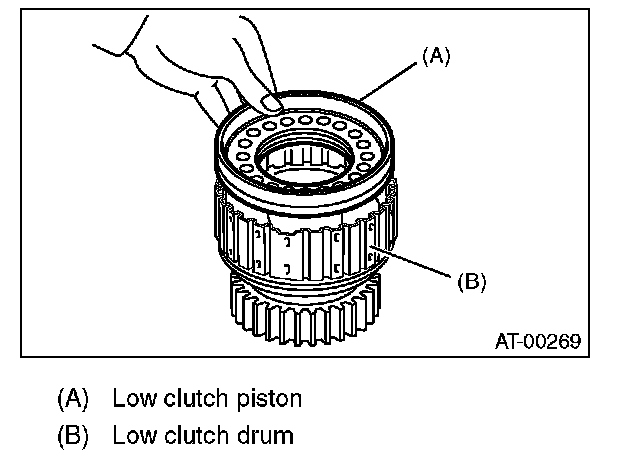 (A)

(B)

AT-00269

(A) Low clutch piston
(B) Low clutch drum