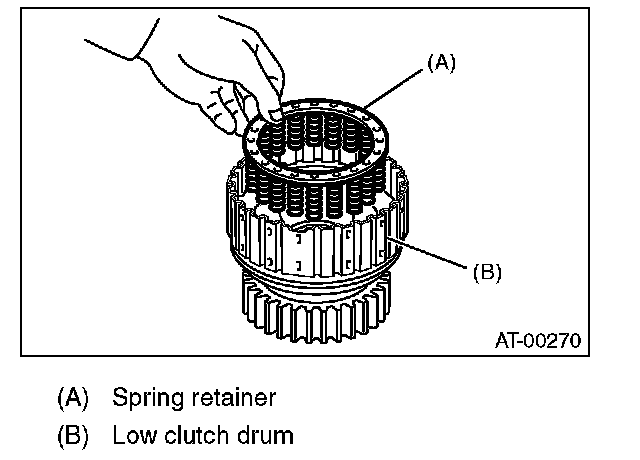 (A)

(B)

AT-00270

(A) Spring retainer

(B) Low clutch drum