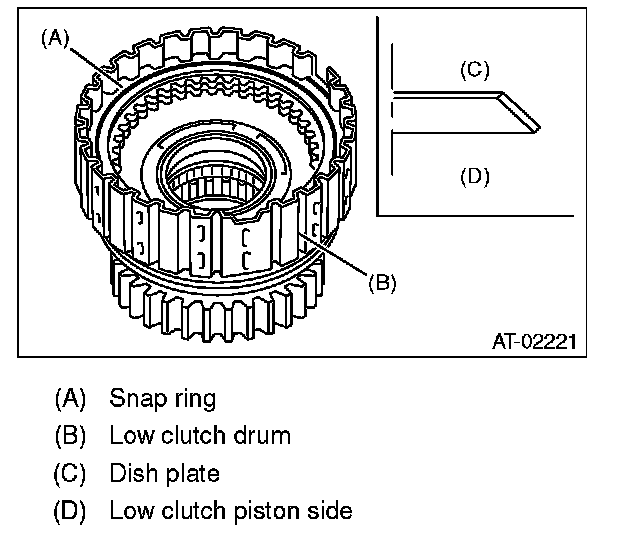 (A)

(C)

(D)

(B)

AT-02221

(A) Snap ring
(B) Low clutch drum
(C) Dish plate
(D) Low clutch piston side