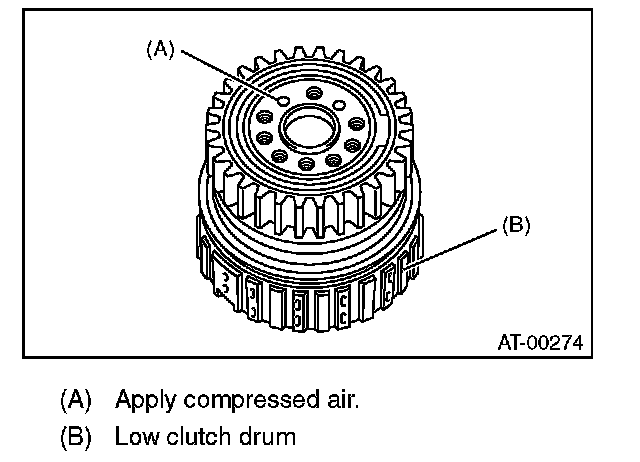 (A)

(B)

AT-00274

(A) Apply compressed air.

(B) Low clutch drum