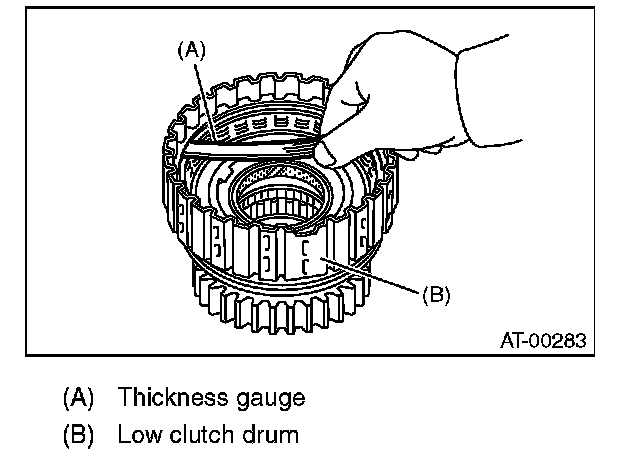 (A)

(B)

AT-00283

(A) Thickness gauge
(B) Low clutch drum