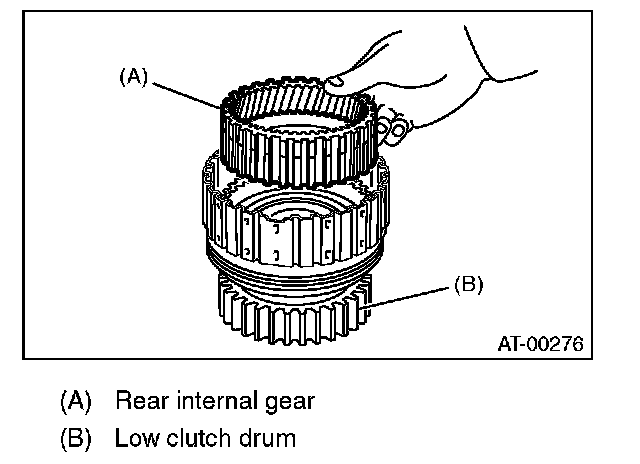 (A)

(B)

AT-00276

(A) Rear internal gear

(B) Low clutch drum