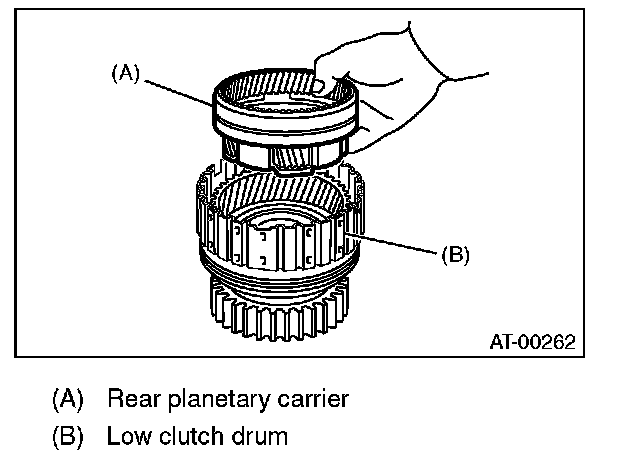 (A)

(B)

AT-00262

(A) Rear planetary carrier

(B) Low clutch drum