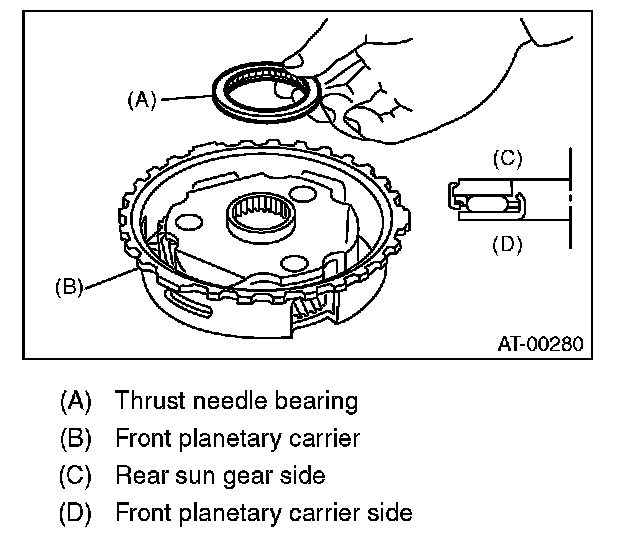 (A)
(C)
(D)
(B)
AT-00280

(A) Thrust needle bearing
(B) Front planetary carrier
(C) Rear sun gear side
(D) Front planetary carrier side