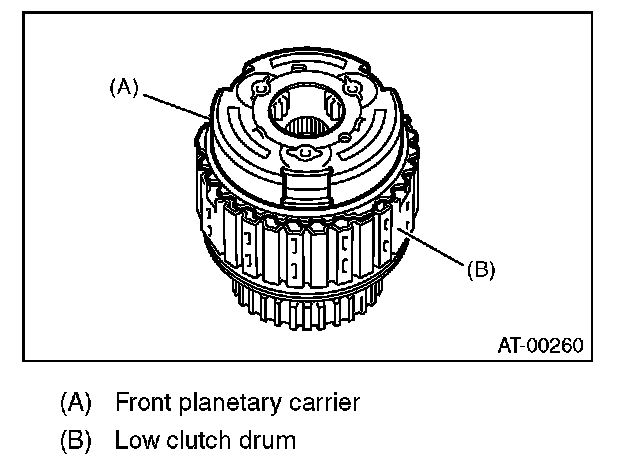 (A)

(B)

AT-00260

(A) Front planetary carrier

(B) Low clutch drum