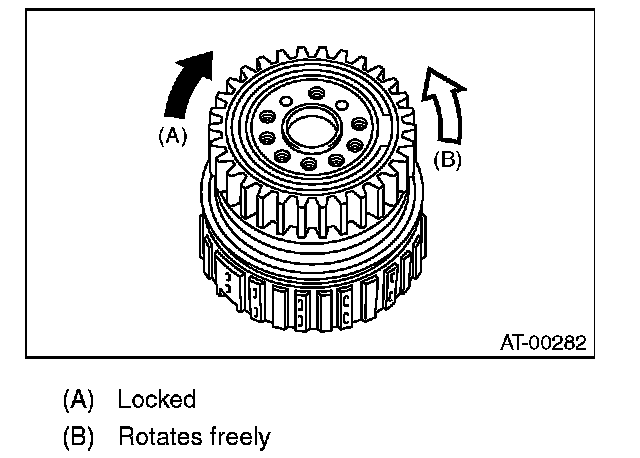 (A)

(B)

AT-00282

(A) Locked

(B) Rotates freely