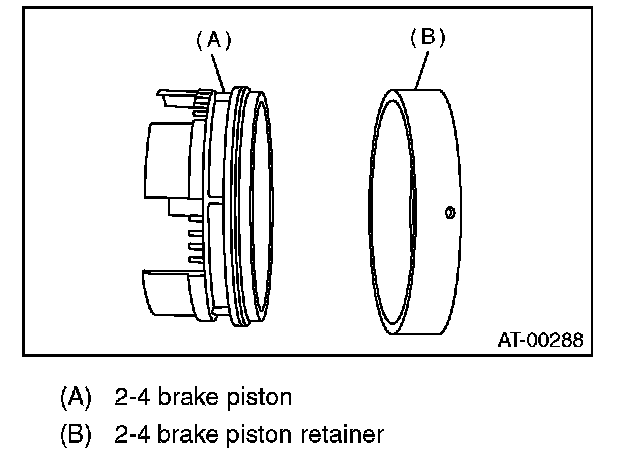 (A)

(B)

AT-00288

(A) 2-4 brake piston

(B) 2-4 brake piston retainer