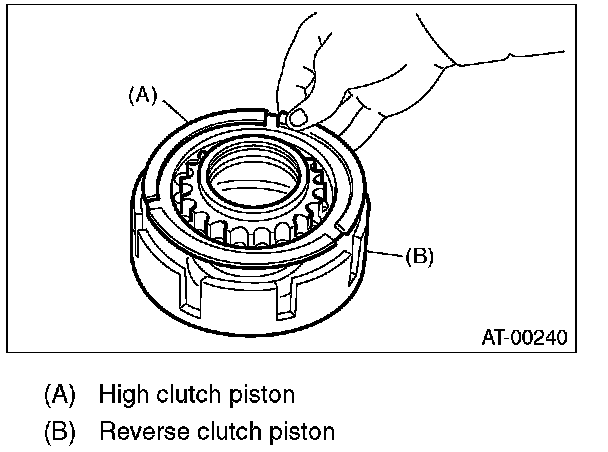 (A)

(B)

AT-00240

(A) High clutch piston
(B) Reverse clutch piston