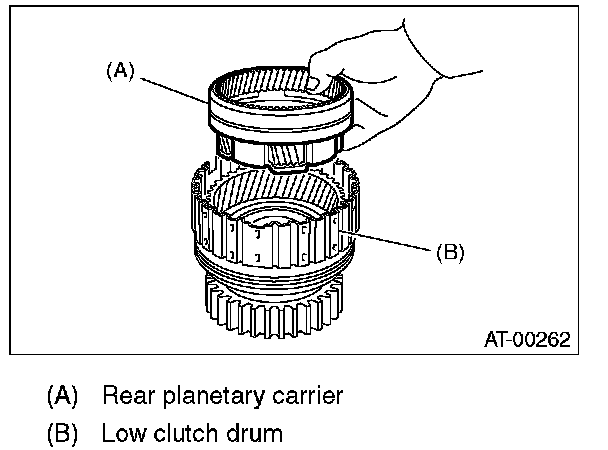 (A)

(B)

AT-00262

(A) Rear planetary carrier

(B) Low clutch drum