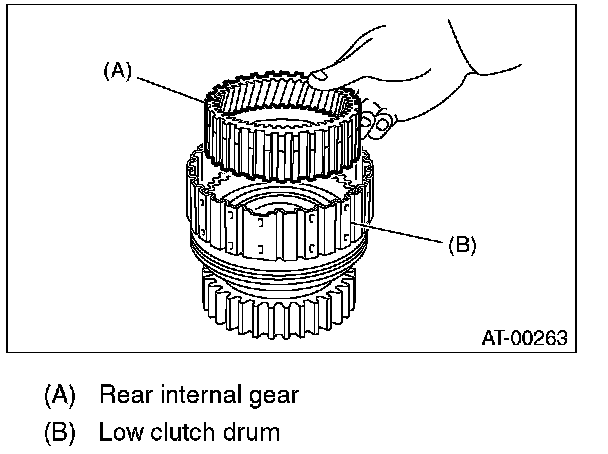 (A)

(B)

AT-00263

(A) Rear internal gear

(B) Low clutch drum