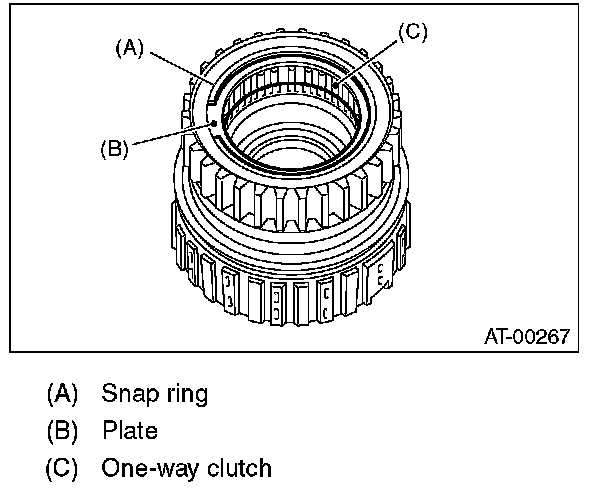 (A)

(C)

(B)

AT-00267

(A) Snap ring
(B) Plate
(C) One-way clutch