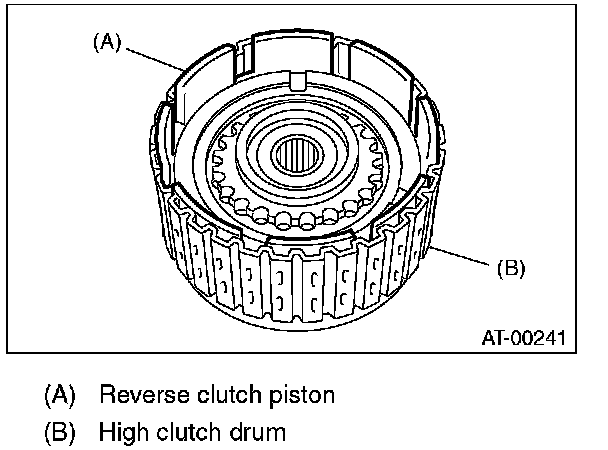 (A)

(B)

AT-00241

(A) Reverse clutch piston

(B) High clutch drum