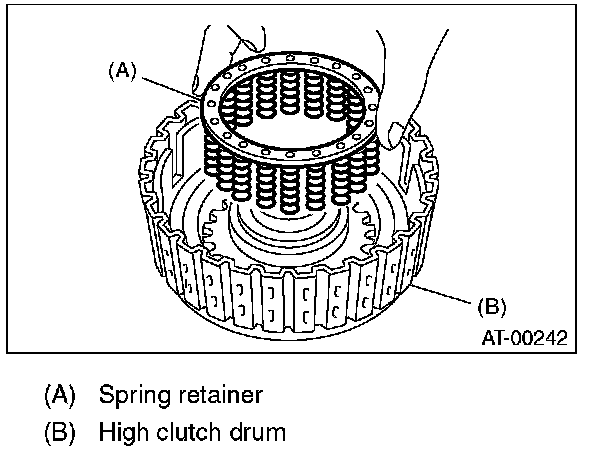 (A)

(B)

AT-00242

(A) Spring retainer

(B) High clutch drum