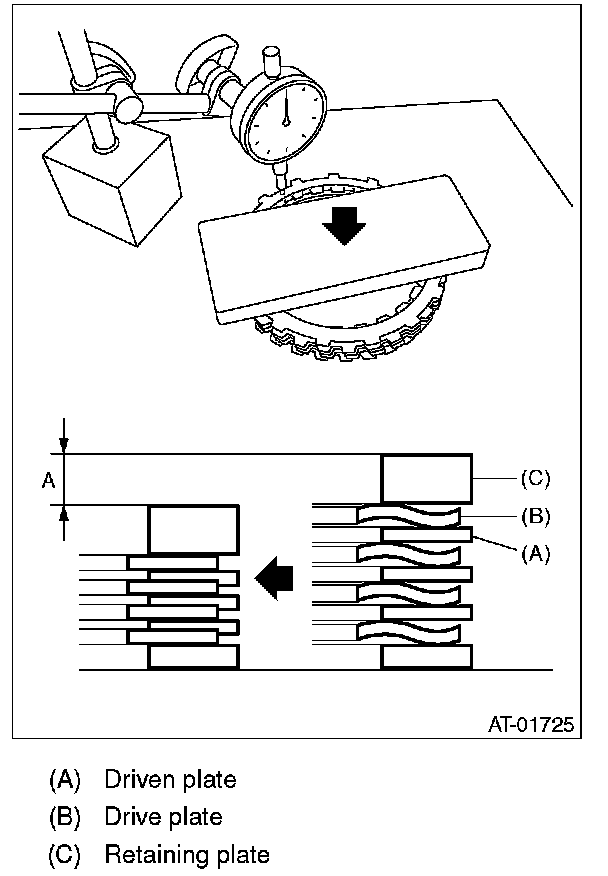 A

(C)

(B)

(A)

AT-01725

(A) Driven plate
(B) Drive plate
(C) Retaining plate