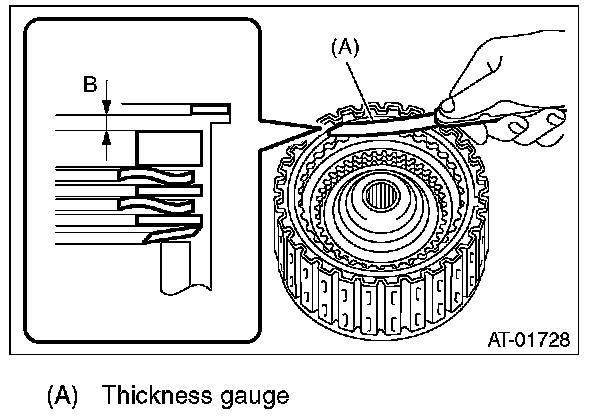 B

(A)

AT-01728

(A) Thickness gauge