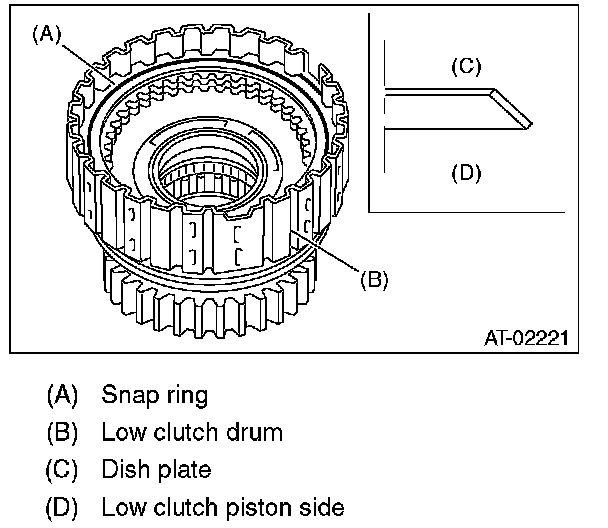 (A)

(C)

(D)

(B)

AT-02221

(A) Snap ring
(B) Low clutch drum
(C) Dish plate
(D) Low clutch piston side