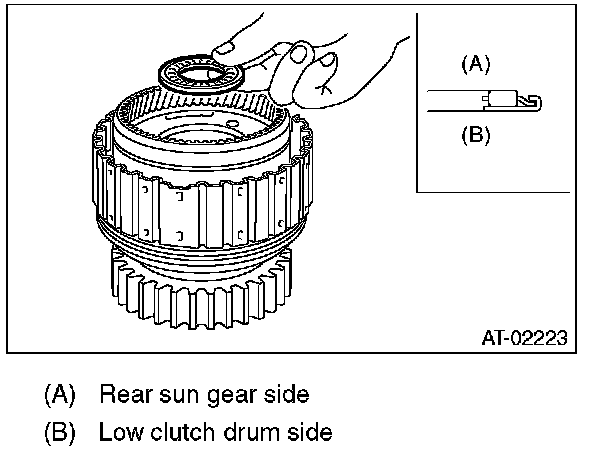 (A)

(B)

AT-02223

(A) Rear sun gear side

(B) Low clutch drum side