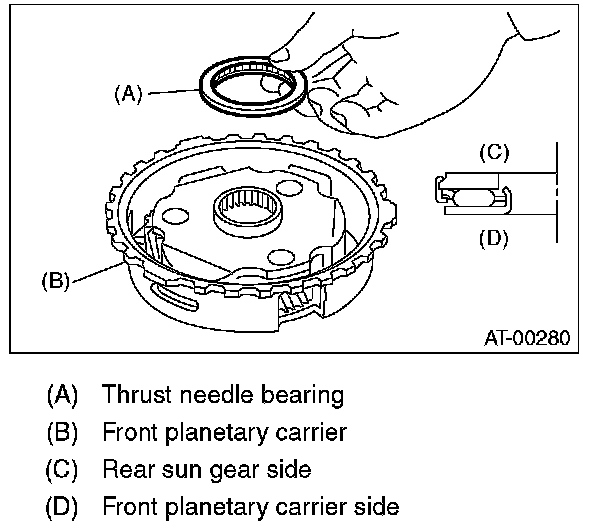 (A)

(C)

(D)

(B)

AT-00280

(A) Thrust needle bearing
(B) Front planetary carrier
(C) Rear sun gear side
(D) Front planetary carrier side