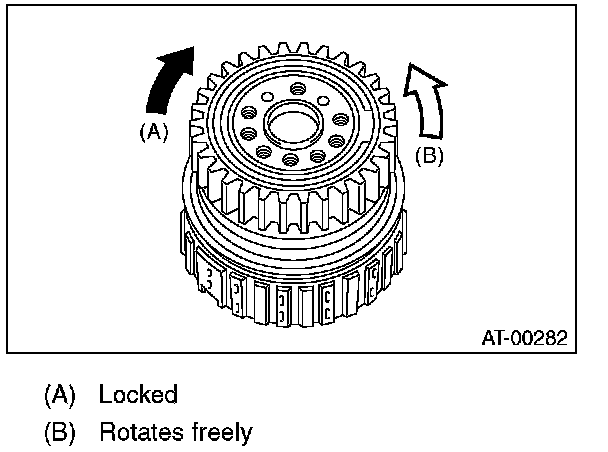 (A)

(B)

AT-00282

(A) Locked

(B) Rotates freely