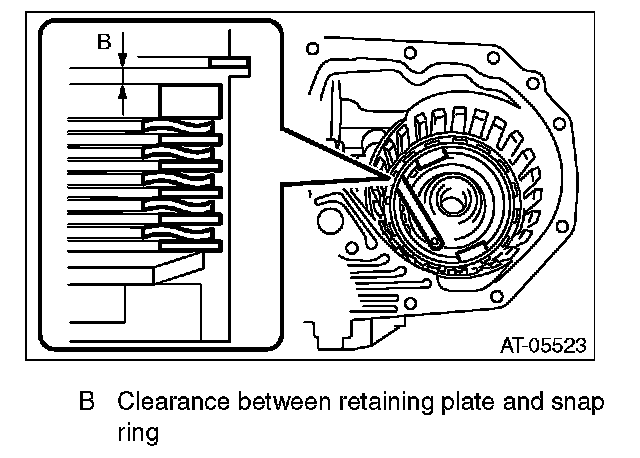 B

AT-05523

B Clearance between retaining plate and snap ring