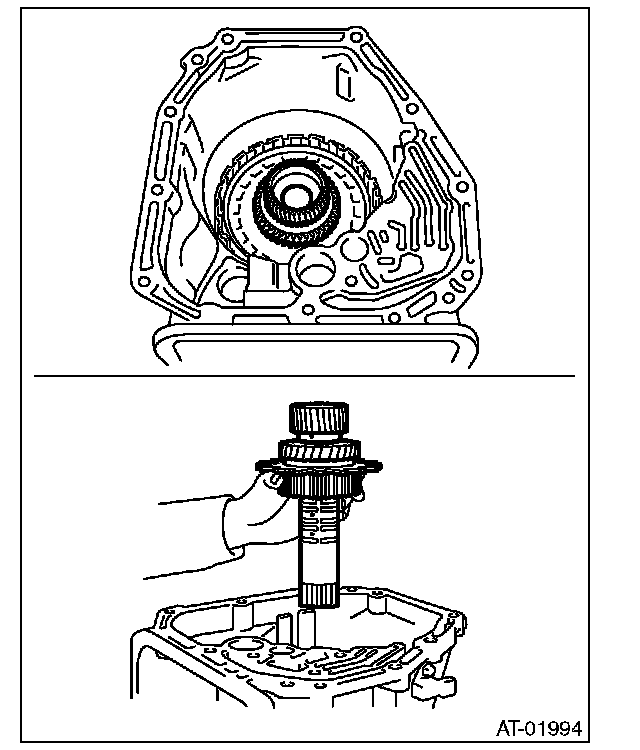 AT-01994