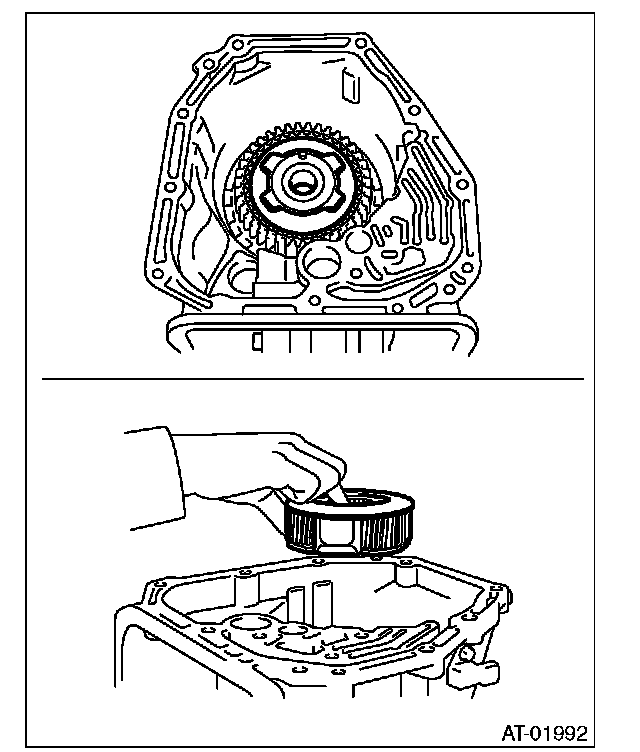 AT-01992