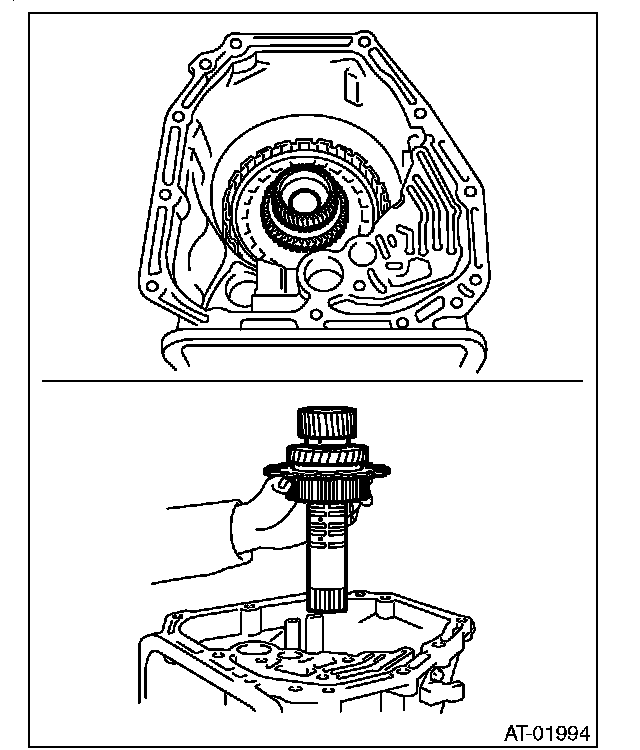 AT-01994