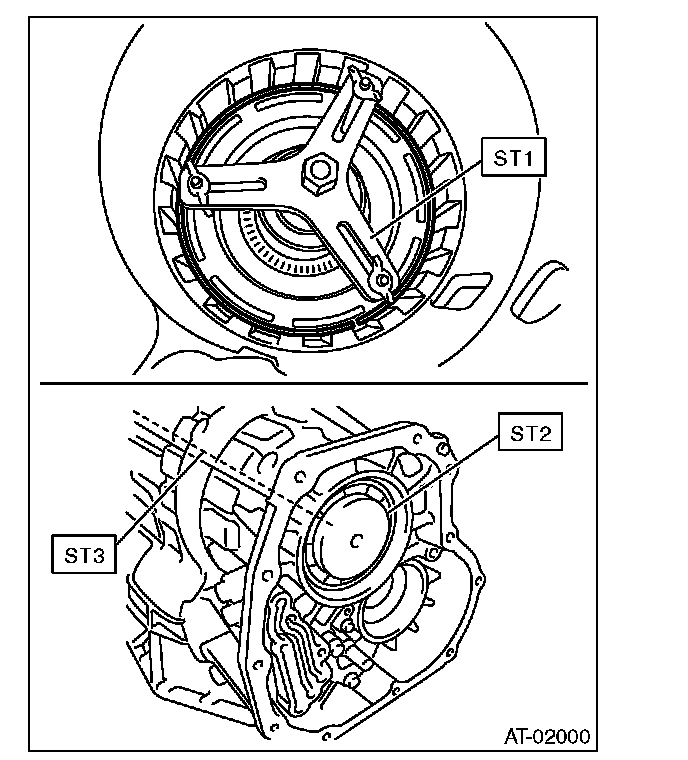 ST1

ST2

ST3

AT-02000