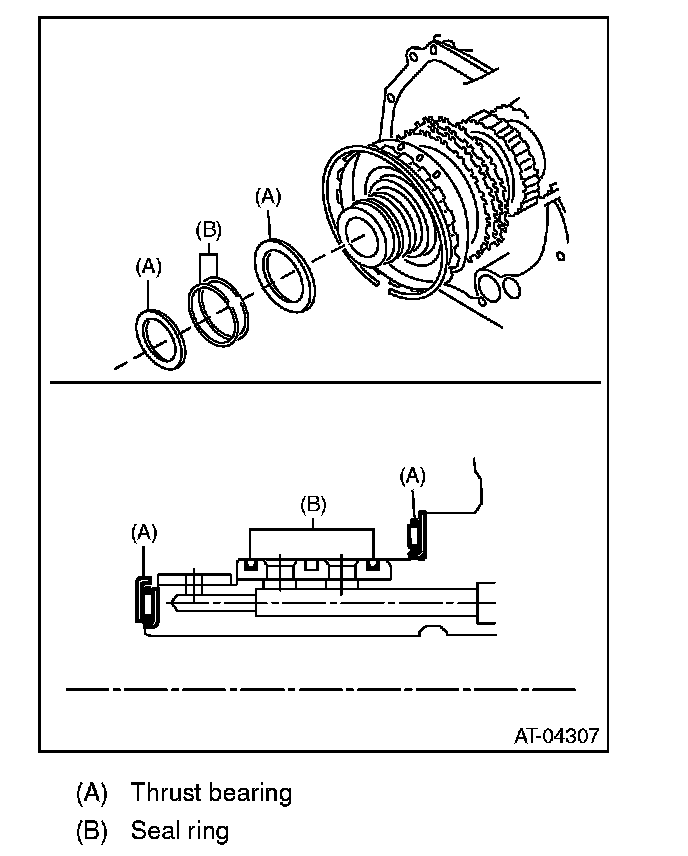 (A)
(B)
(A)

(A)
(B)
(A)

AT-04307

(A) Thrust bearing
(B) Seal ring