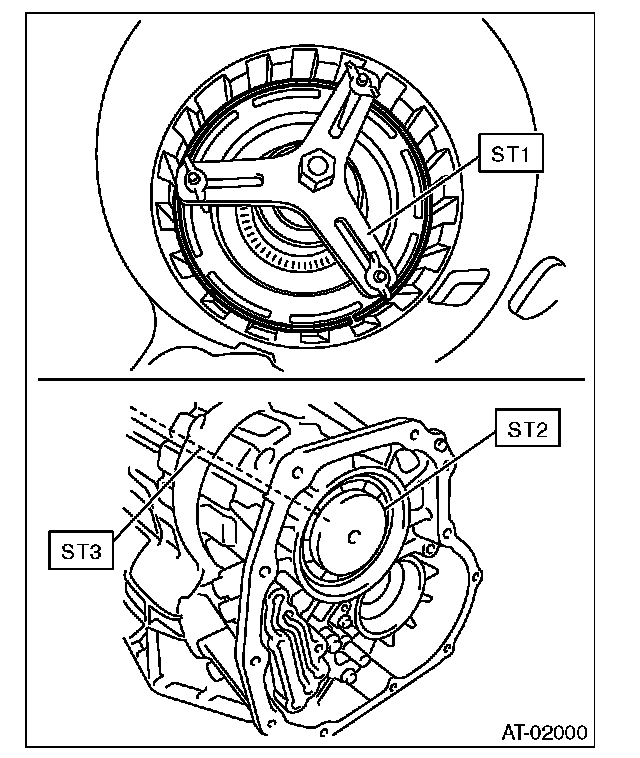 ST1

ST2

ST3

AT-02000