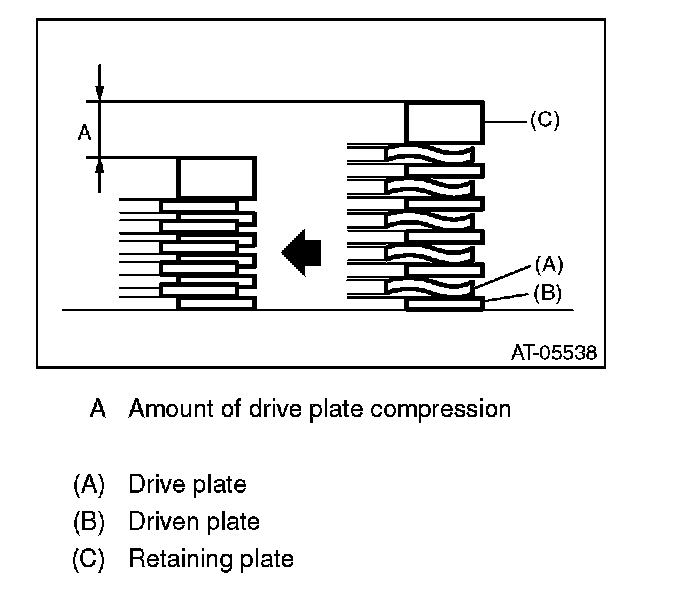 A

(C)

(A)

(B)

AT-05538

A Amount of drive plate compression

(A) Drive plate
(B) Driven plate
(C) Retaining plate