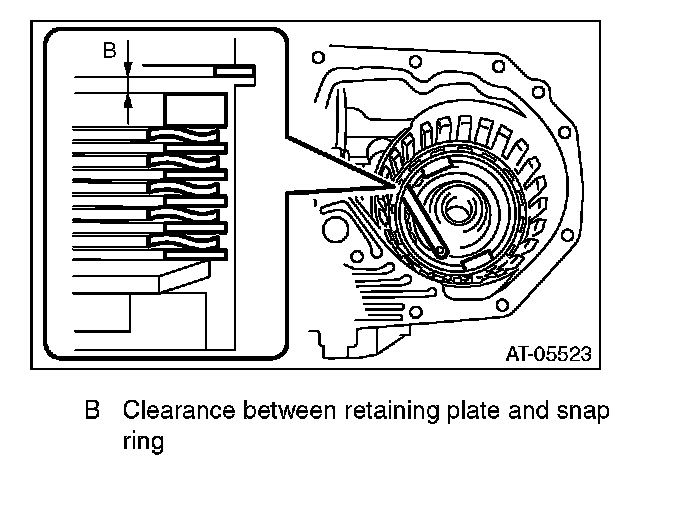 B

AT-05523

B Clearance between retaining plate and snap ring