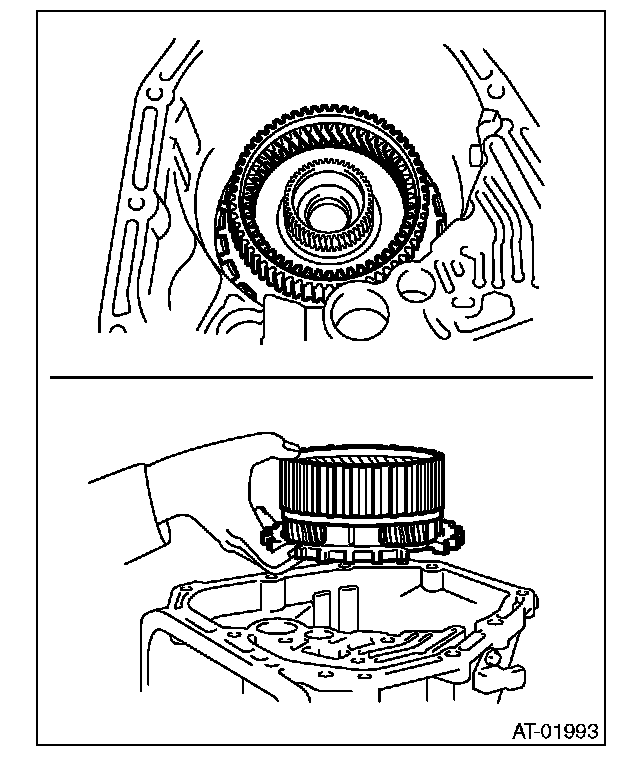 AT-01993