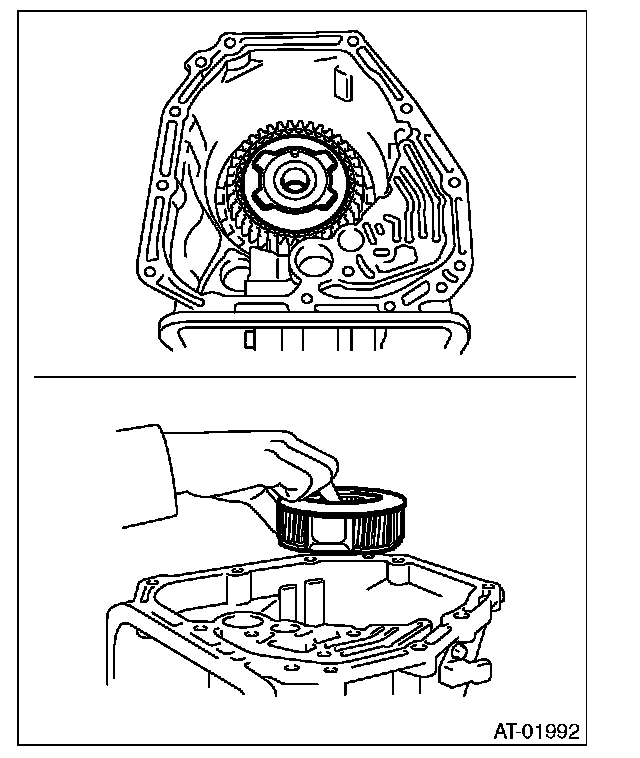 AT-01992