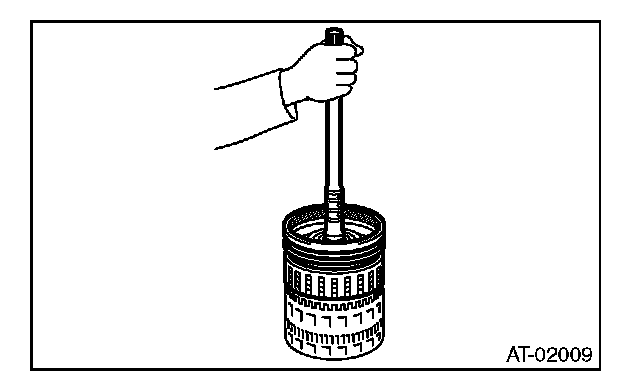 AT-02009