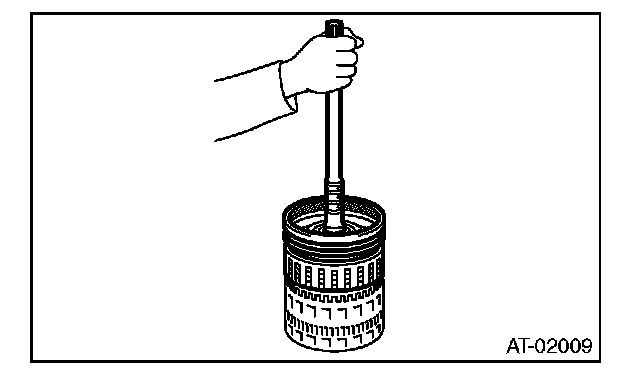 AT-02009