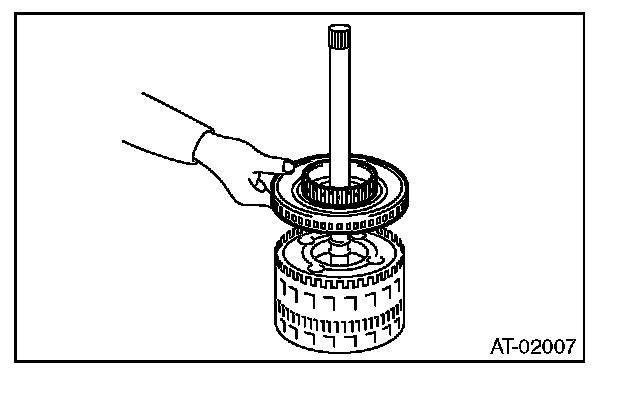 AT-02007